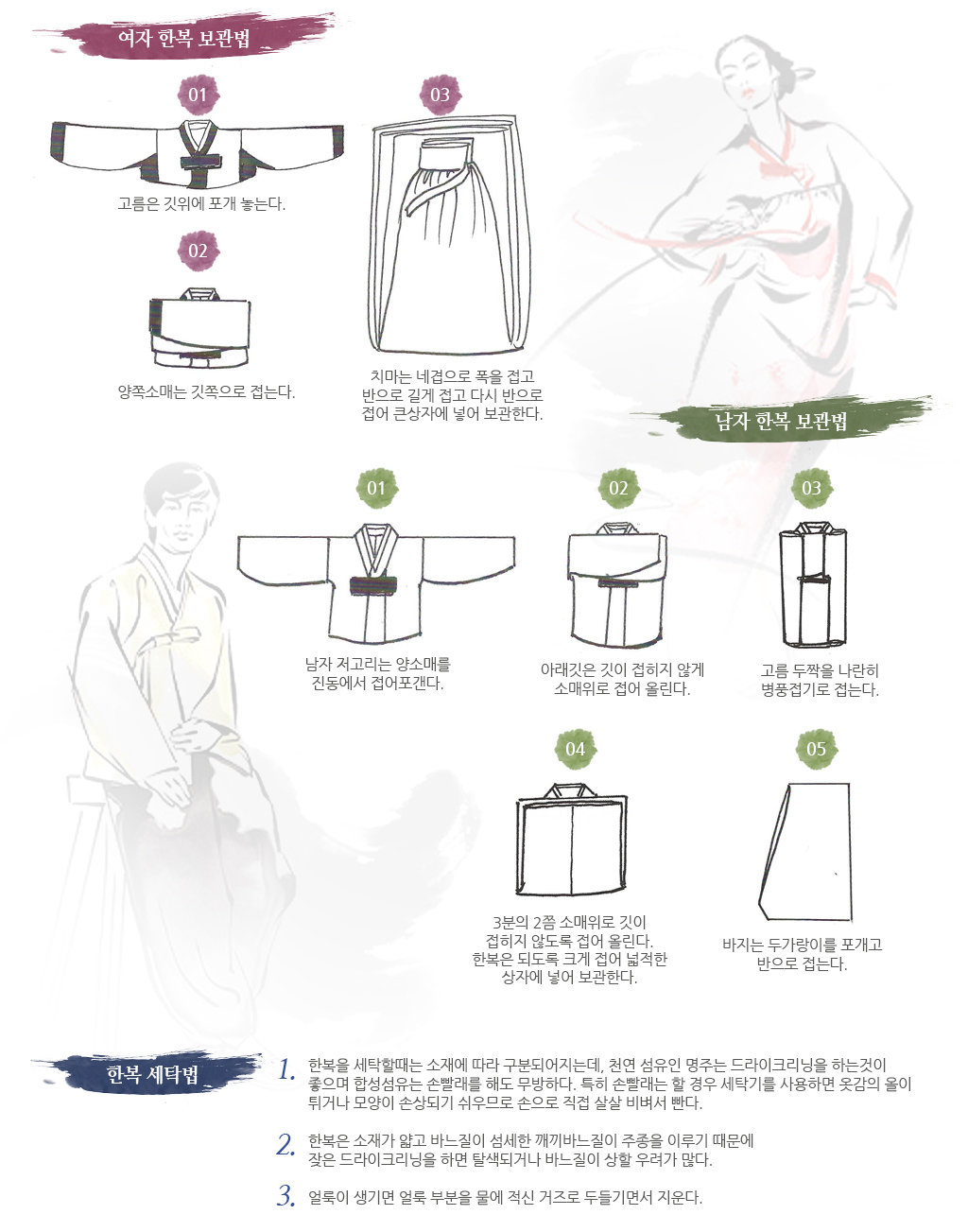 여자 한복 보관법

01

고름은 깃위에 포개 놓는다.

02

양쪽소매는 깃쪽으로 접는다.

03

치마는 네겹으로 폭을 접고 반으로 길게 접고 다시 반으로 접어 큰상자에 넣어 보관한다.

남자 한복 보관법

01

남자 저고리는 양소매를 진동에서 접어포갠다.

02

아래깃은 깃이 접히지 않게 소매위로 접어 올린다.

03

고름 두짝을 나란히 병풍접기로 접는다.

04

3분의 2쯤 소매위로 깃이 접히지 않도록 접어 올린다. 한복은 되도록 크게 접어 넓적한 상자에 넣어 보관한다.

05

바지는 두가랑이를 포개고 반으로 접는다.

한복 세탁법

1. 한복을 세탁할때는 소재에 따라 구분되어지는데, 천연 섬유인 명주는 드라이크리닝을 하는것이 좋으며 합성섬유는 손빨래를 해도 무방하다. 특히 손빨래는 할 경우 세탁기를 사용하면 옷감의 올이 튀거나 모양이 손상되기 쉬우므로 손으로 직접 살살 비벼서 빤다.

2. 한복은 소재가 얇고 바느질이 섬세한 깨끼바느질이 주종을 이루기 때문에 잦은 드라이크리닝을 하면 탈색되거나 바느질이 상할 우려가 많다.

3. 얼룩이 생기면 얼룩 부분을 물에 적신 거즈로 두들기면서 지운다.